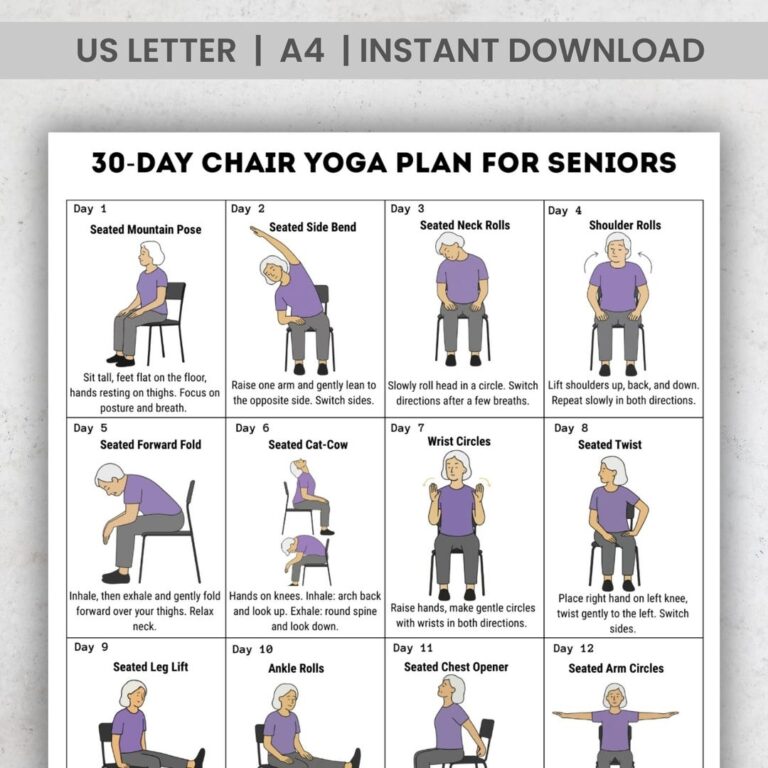 US LETTER | A4 | INSTANT DOWNLOAD

30-DAY CHAIR YOGA PLAN FOR SENIORS

| Day 1 Seated Mountain Pose Sit tall, feet flat on the floor, hands resting on thighs. Focus on posture and breath. | Day 2 Seated Side Bend Raise one arm and gently lean to the opposite side. Switch sides. | Day 3 Seated Neck Rolls Slowly roll head in a circle. Switch directions after a few breaths. | Day 4 Shoulder Rolls Lift shoulders up, back, and down. Repeat slowly in both directions. |
|---|---|---|---|
| Day 5 Seated Forward Fold Inhale, then exhale and gently fold forward over your thighs. Relax neck. | Day 6 Seated Cat-Cow Hands on knees. Inhale: arch back and look up. Exhale: round spine and look down. | Day 7 Wrist Circles Raise hands, make gentle circles with wrists in both directions. | Day 8 Seated Twist Place right hand on left knee, twist gently to the left. Switch sides. |
| Day 9 Seated Leg Lift | Day 10 Ankle Rolls | Day 11 Seated Chest Opener | Day 12 Seated Arm Circles |